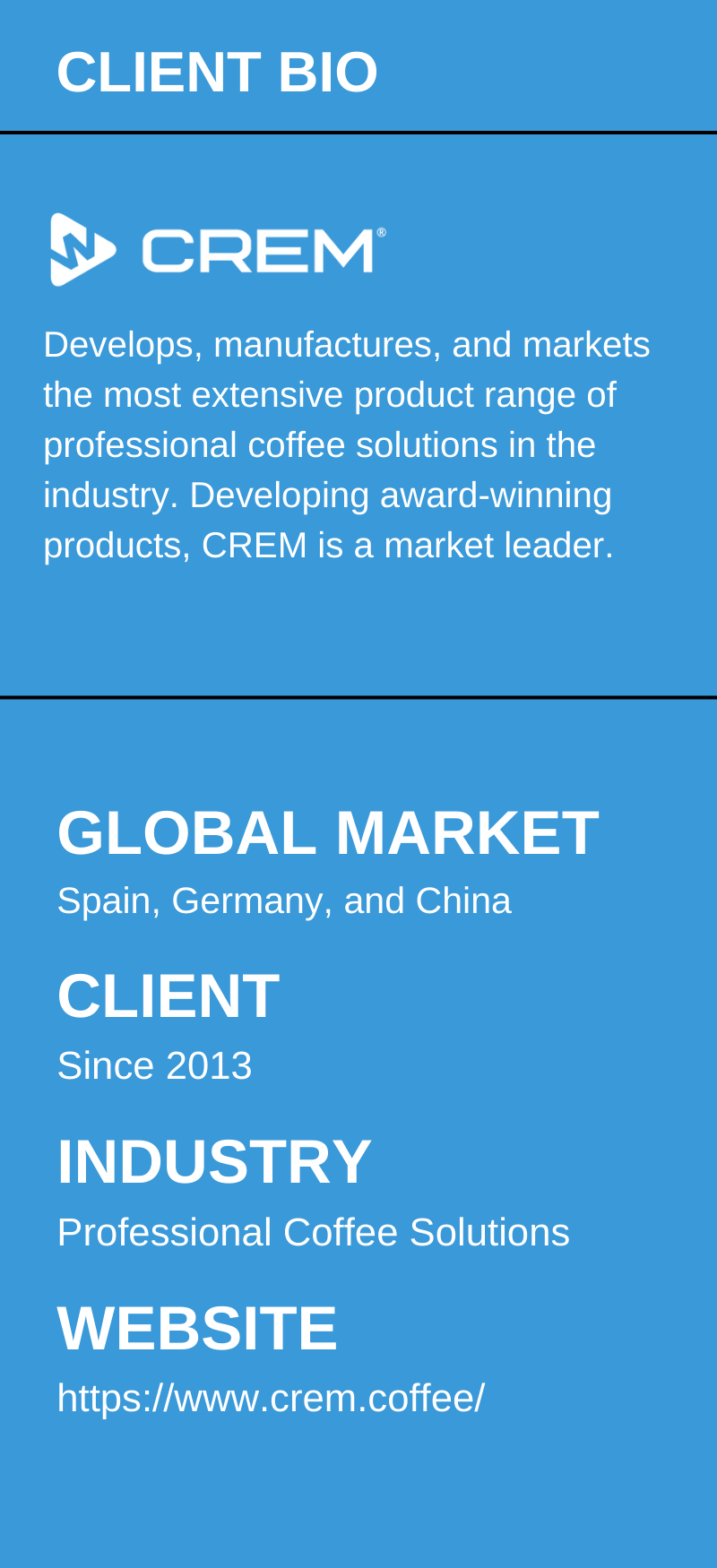 CLIENT BIO

CREM®

Develops, manufactures, and markets the most extensive product range of professional coffee solutions in the industry. Developing award-winning products, CREM is a market leader.

GLOBAL MARKET
Spain, Germany, and China

CLIENT
Since 2013

INDUSTRY
Professional Coffee Solutions

WEBSITE
https://www.crem.coffee/